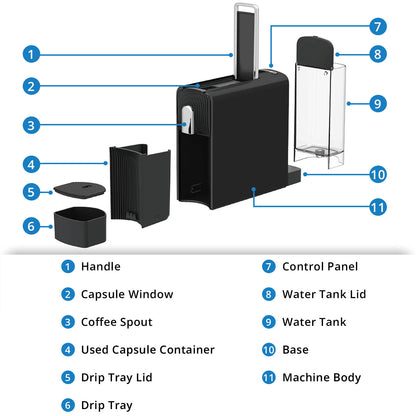 1
2
3
4
5
6
7
8
9
10
11

1 Handle
2 Capsule Window
3 Coffee Spout
4 Used Capsule Container
5 Drip Tray Lid
6 Drip Tray

7 Control Panel
8 Water Tank Lid
9 Water Tank
10 Base
11 Machine Body