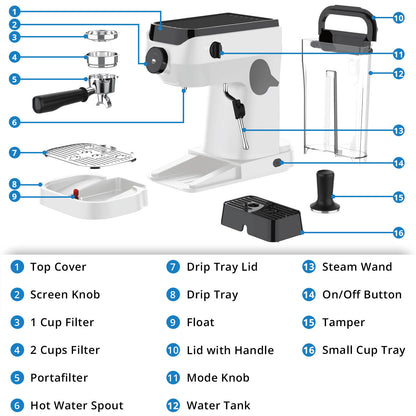 1
2
3
4
5
6
7
8
9
10
11
12
13
14
15
16

1 Top Cover
2 Screen Knob
3 1 Cup Filter
4 2 Cups Filter
5 Portafilter
6 Hot Water Spout

7 Drip Tray Lid
8 Drip Tray
9 Float
10 Lid with Handle
11 Mode Knob
12 Water Tank

13 Steam Wand
14 On/Off Button
15 Tamper
16 Small Cup Tray